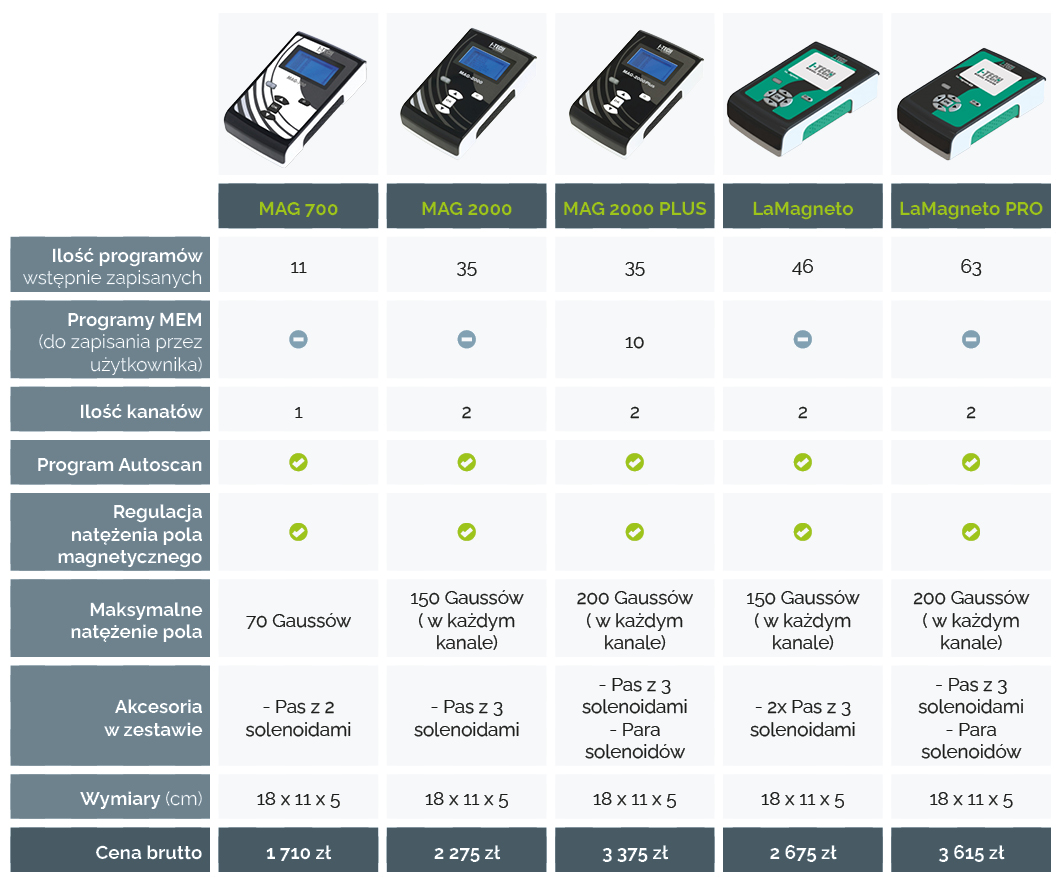 | | MAG 700 | MAG 2000 | MAG 2000 PLUS | LaMagneto | LaMagneto PRO |
|---|---|---|---|---|---|
| Ilość programów wstępnie zapisanych | 11 | 35 | 35 | 46 | 63 |
| Programy MEM (do zapisania przez użytkownika) | | | 10 | | |
| Ilość kanałów | 1 | 2 | 2 | 2 | 2 |
| Program Autoscan | | | | | |
| Regulacja natężenia pola magnetycznego | | | | | |
| Maksymalne natężenie pola | 70 Gaussów | 150 Gaussów ( w każdym kanale) | 200 Gaussów ( w każdym kanale) | 150 Gaussów ( w każdym kanale) | 200 Gaussów ( w każdym kanale) |
| Akcesoria w zestawie | - Pas z 2 solenoidami | - Pas z 3 solenoidami | - Pas z 3 solenoidami - Para solenoidów | - 2x Pas z 3 solenoidami | - Pas z 3 solenoidami - Para solenoidów |
| Wymiary (cm) | 18 x 11 x 5 | 18 x 11 x 5 | 18 x 11 x 5 | 18 x 11 x 5 | 18 x 11 x 5 |
| Cena brutto | 1 710 zł | 2 275 zł | 3 375 zł | 2 675 zł | 3 615 zł |